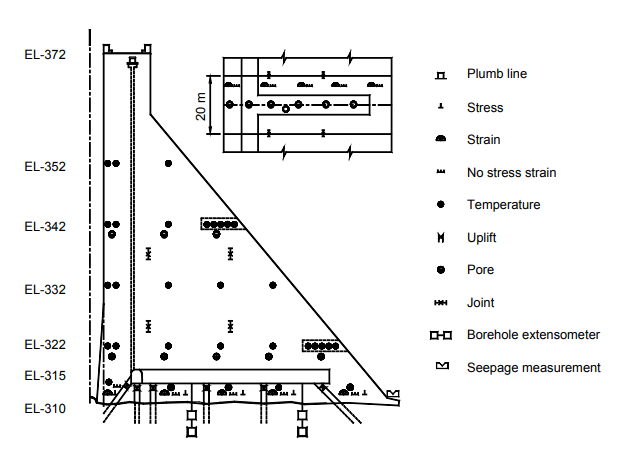 EL-372

EL-352

EL-342

EL-332

EL-322

EL-315

EL-310

20 m

Plumb line

Stress

Strain

No stress strain

Temperature

Uplift

Pore

Joint

Borehole extensometer

Seepage measurement